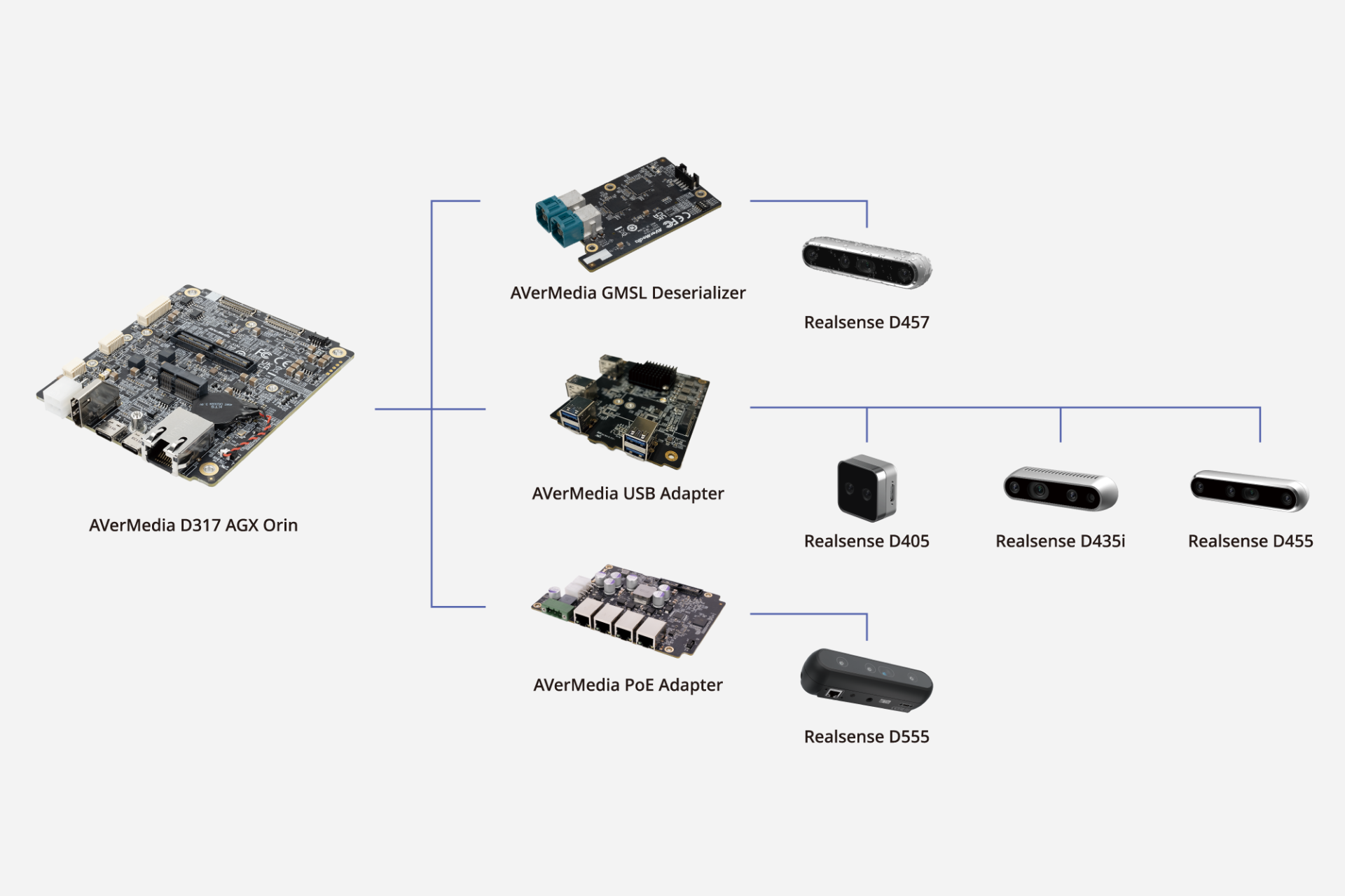 AVerMedia D317 AGX Orin

AVerMedia GMSL Deserializer

Realsense D457

AVerMedia USB Adapter

Realsense D405

Realsense D435i

Realsense D455

AVerMedia PoE Adapter

Realsense D555